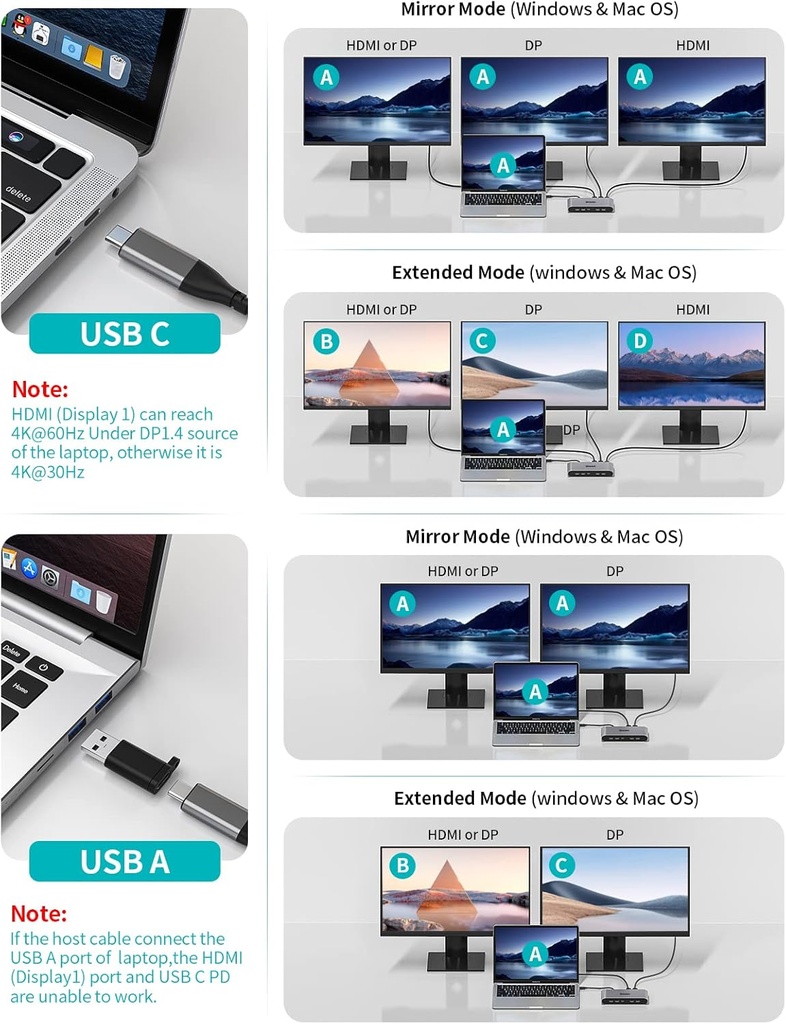 delete

USB C

Note:
HDMI (Display 1) can reach 4K@60Hz Under DP1.4 source of the laptop, otherwise it is 4K@30Hz

Mirror Mode (Windows & Mac OS)

HDMI or DP
A
DP
A
HDMI
A
A

Extended Mode (windows & Mac OS)

HDMI or DP
B
DP
C
HDMI
D
A
DP

Delete
Home

USB A

Note:
If the host cable connect the USB A port of laptop,the HDMI (Display1) port and USB C PD are unable to work.

Mirror Mode (Windows & Mac OS)

HDMI or DP
A
DP
A
A

Extended Mode (windows & Mac OS)

HDMI or DP
B
DP
C
A